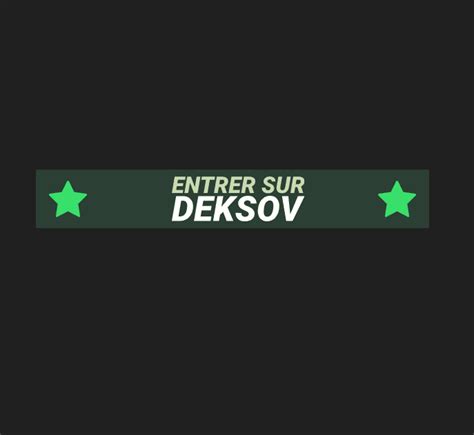 ENTRER SUR
DEKSOV